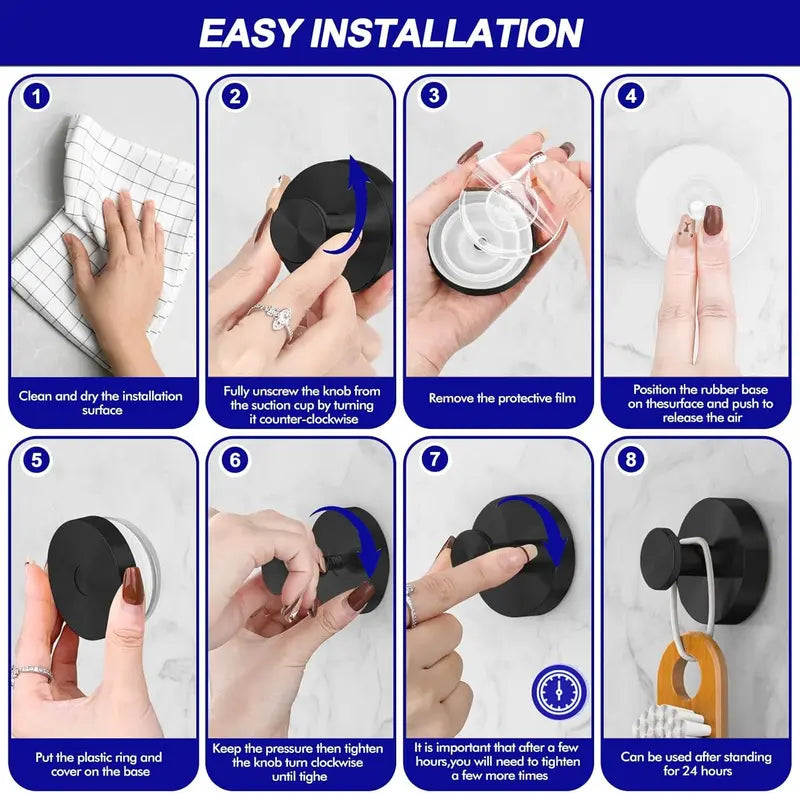 EASY INSTALLATION

1

Clean and dry the installation surface

2

Fully unscrew the knob from the suction cup by turning it counter-clockwise

3

Remove the protective film

4

Position the rubber base on thesurface and push to release the air

5

Put the plastic ring and cover on the base

6

Keep the pressure then tighten the knob turn clockwise until tighe

7

It is important that after a few hours,you will need to tighten a few more times

8

Can be used after standing for 24 hours